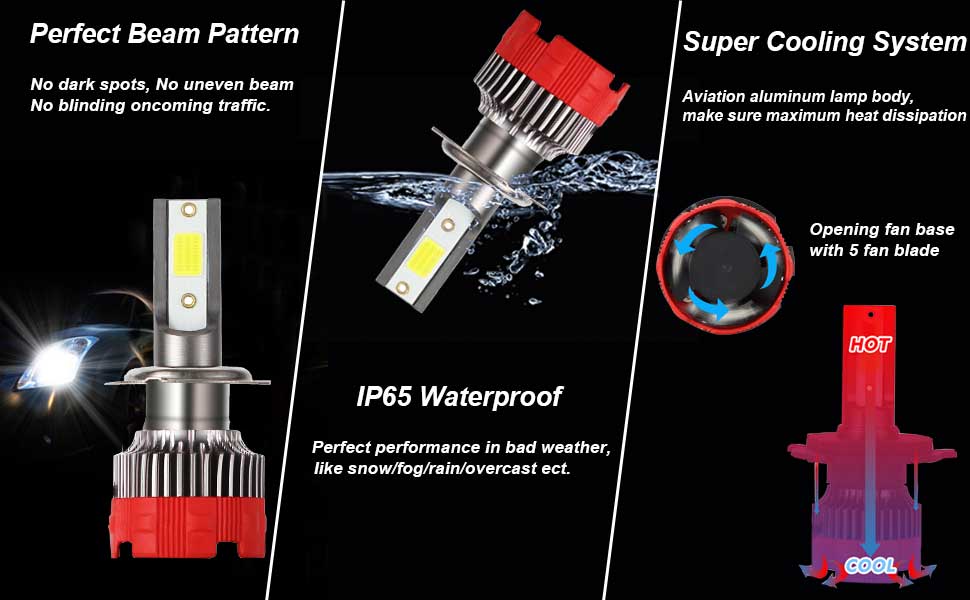 Perfect Beam Pattern

No dark spots, No uneven beam
No blinding oncoming traffic.

IP65 Waterproof

Perfect performance in bad weather, like snow/fog/rain/overcast ect.

Super Cooling System

Aviation aluminum lamp body, make sure maximum heat dissipation

Opening fan base with 5 fan blade

HOT

COOL