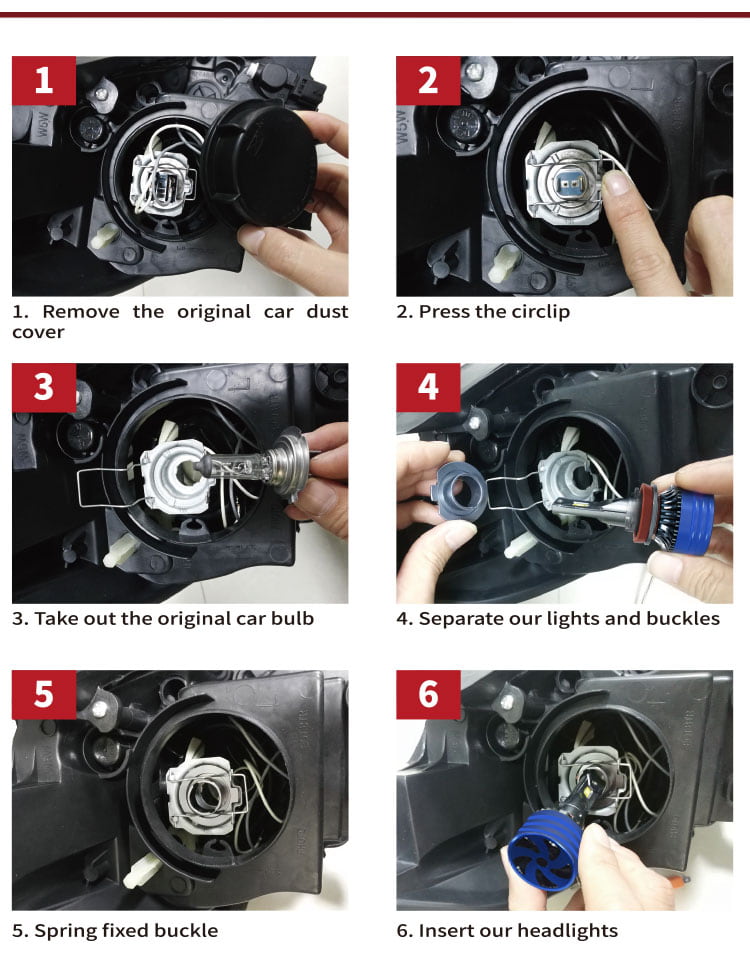 1

1. Remove the original car dust cover

2

2. Press the circlip

3

3. Take out the original car bulb

4

4. Separate our lights and buckles

5

5. Spring fixed buckle

6

6. Insert our headlights