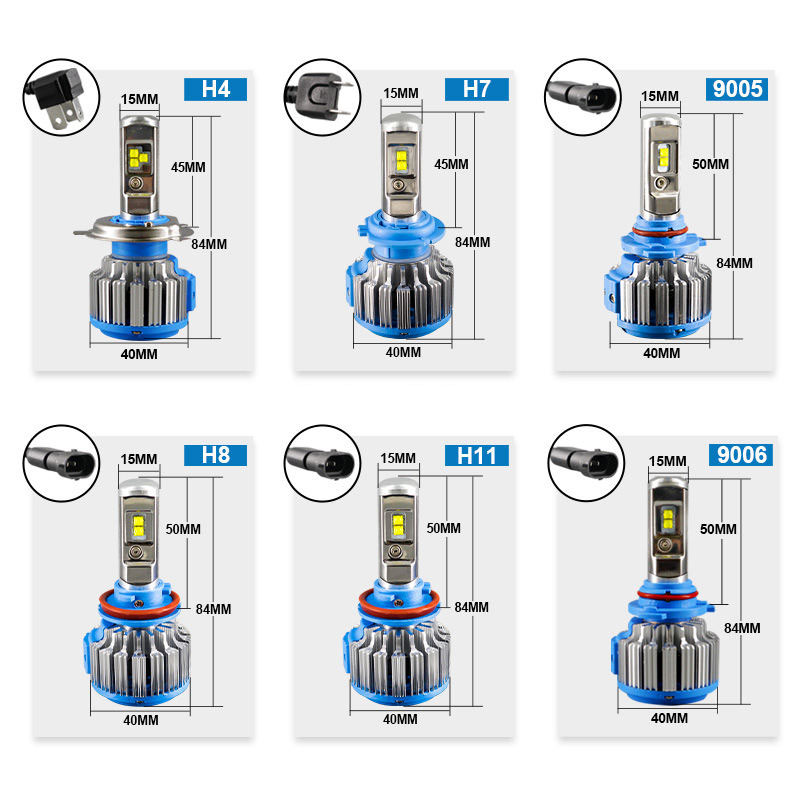 H4
15MM
45MM
84MM
40MM

H7
15MM
45MM
84MM
40MM

9005
15MM
50MM
84MM
40MM

H8
15MM
50MM
84MM
40MM

H11
15MM
50MM
84MM
40MM

9006
15MM
50MM
84MM
40MM