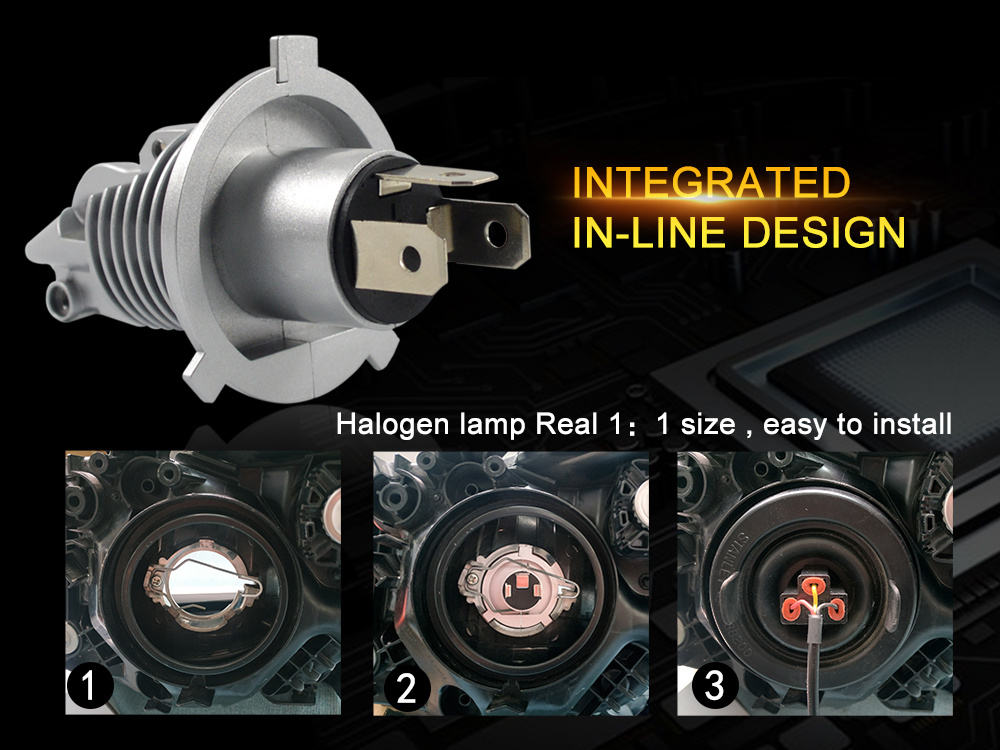 INTEGRATED
IN-LINE DESIGN

Halogen lamp Real 1：1 size , easy to install

1

2

3