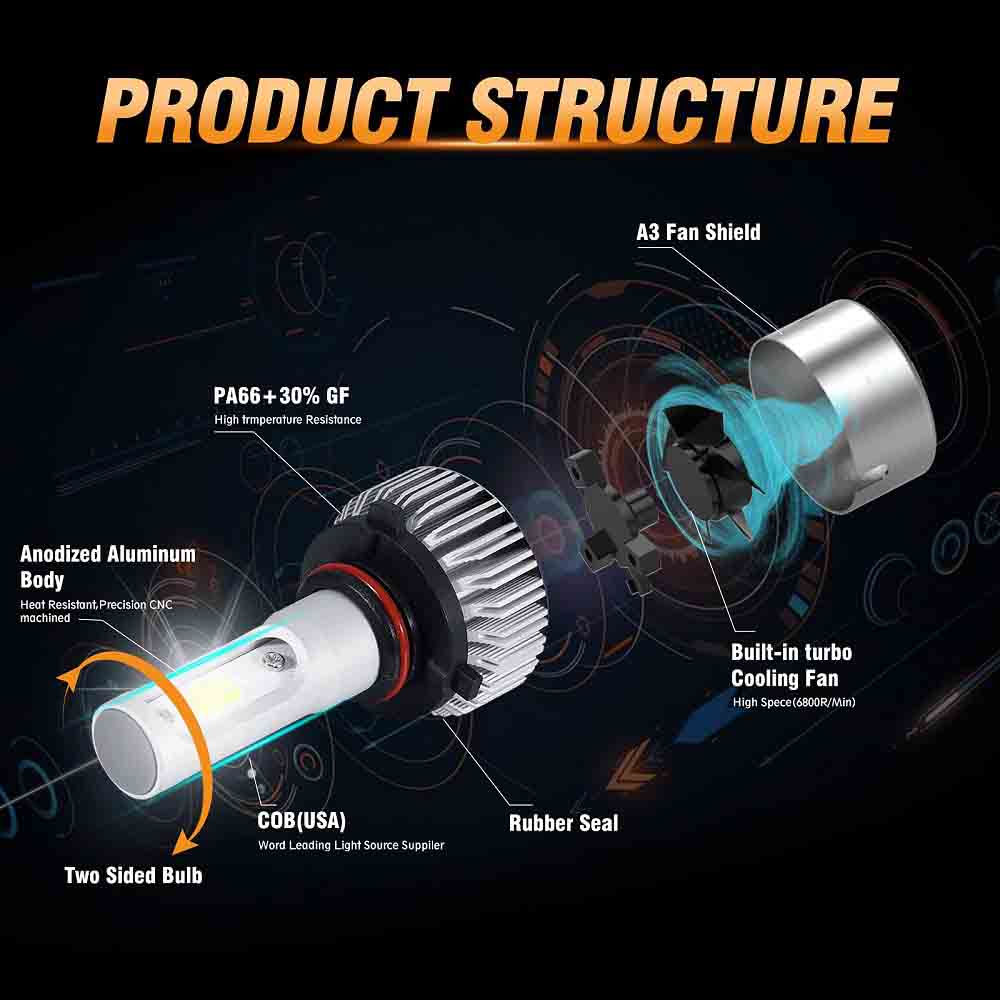 PRODUCT STRUCTURE

A3 Fan Shield

PA66+30% GF
High trmperature Resistance

Anodized Aluminum Body
Heat Resistant,Precision CNC machined

Built-in turbo Cooling Fan
High Spece(6800R/Min)

COB(USA)
Word Leading Light Source Supplier

Rubber Seal

Two Sided Bulb