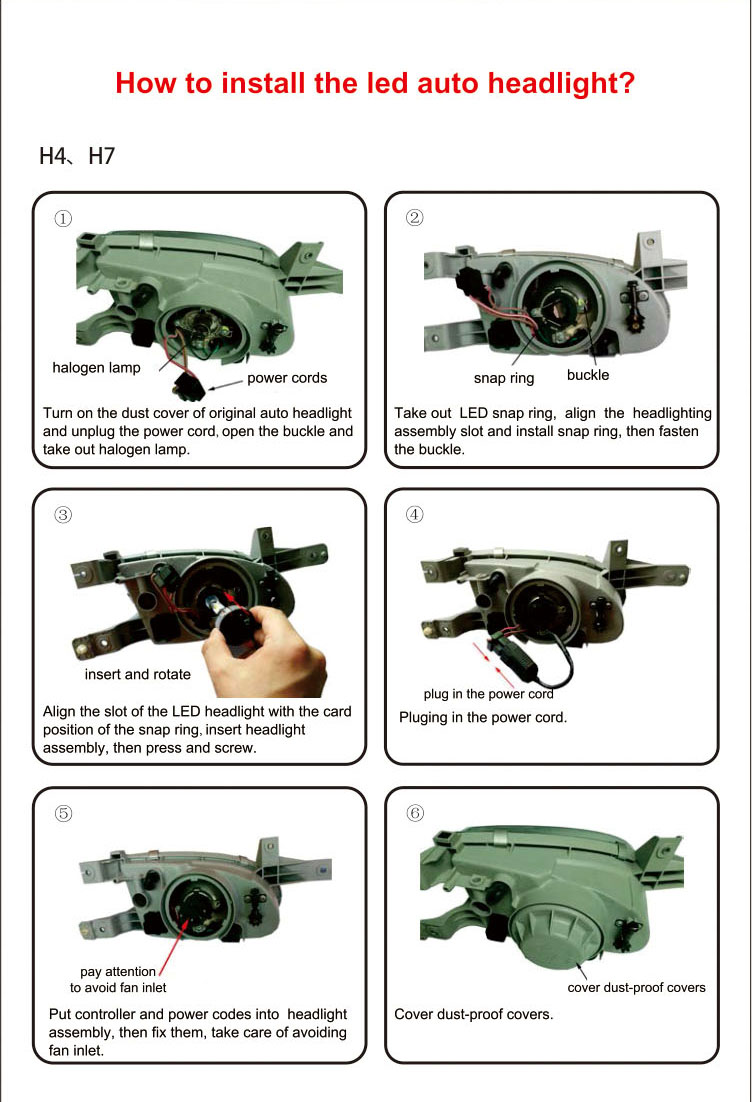 How to install the led auto headlight?

H4、H7

①

halogen lamp

power cords

Turn on the dust cover of original auto headlight and unplug the power cord, open the buckle and take out halogen lamp.

②

snap ring

buckle

Take out LED snap ring, align the headlighting assembly slot and install snap ring, then fasten the buckle.

③

insert and rotate

Align the slot of the LED headlight with the card position of the snap ring, insert headlight assembly, then press and screw.

④

plug in the power cord

Pluging in the power cord.

⑤

pay attention to avoid fan inlet

Put controller and power codes into headlight assembly, then fix them, take care of avoiding fan inlet.

⑥

cover dust-proof covers

Cover dust-proof covers.