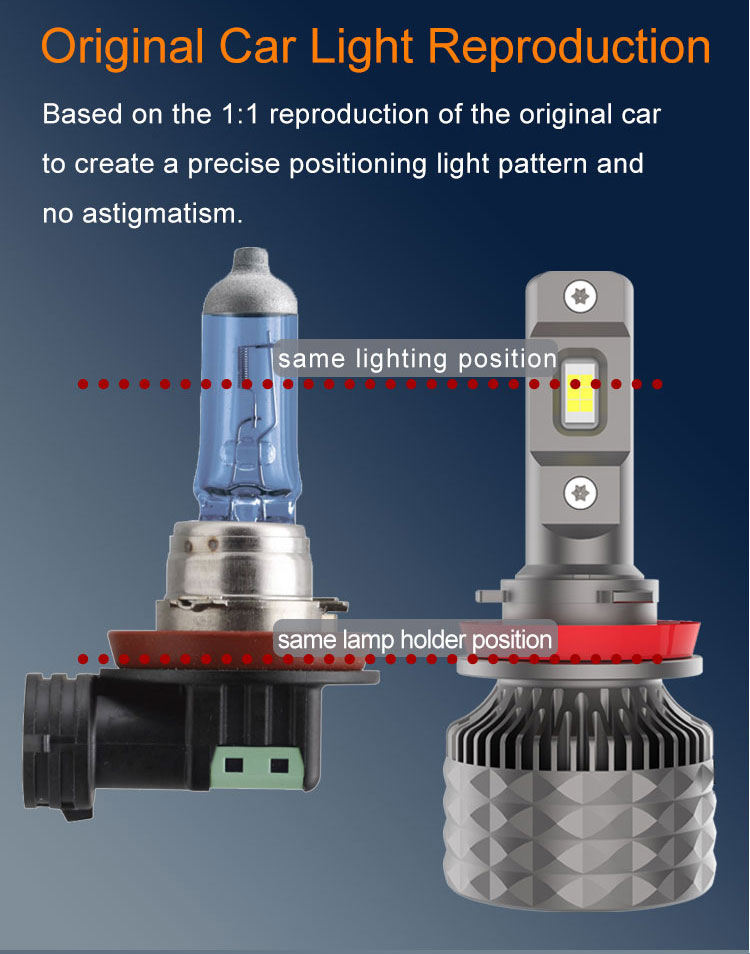 Original Car Light Reproduction

Based on the 1:1 reproduction of the original car to create a precise positioning light pattern and no astigmatism.

same lighting position

same lamp holder position