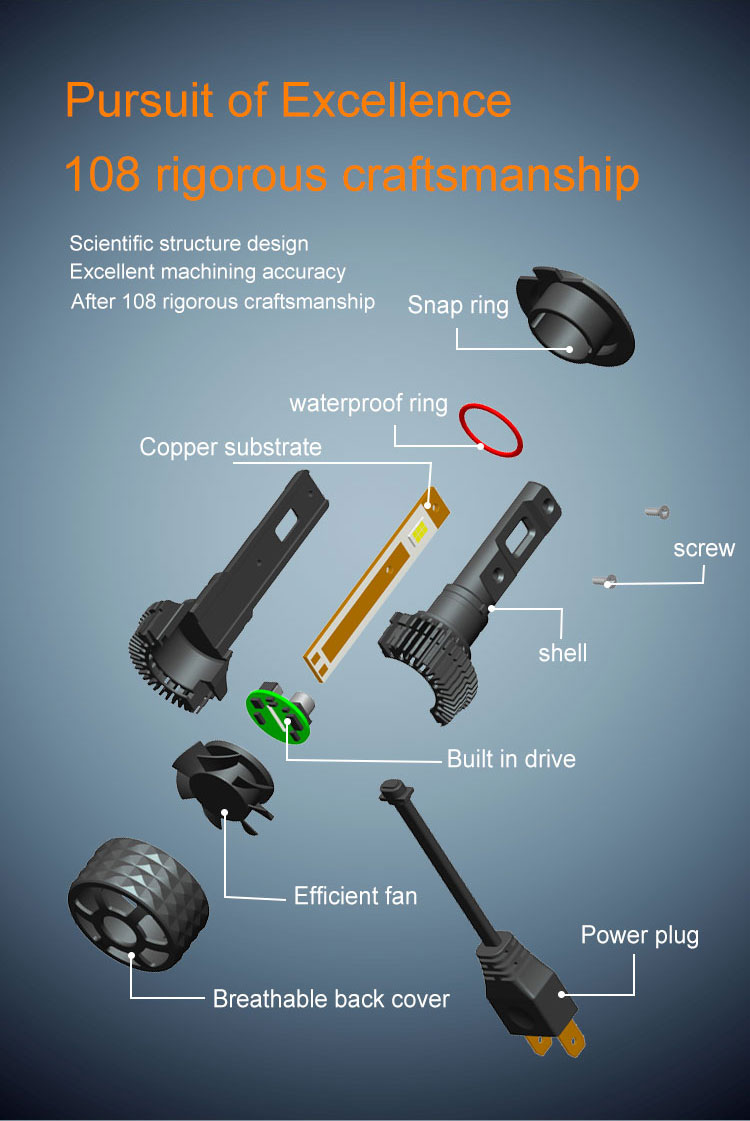 Pursuit of Excellence
108 rigorous craftsmanship

Scientific structure design
Excellent machining accuracy
After 108 rigorous craftsmanship

Snap ring

waterproof ring

Copper substrate

screw

shell

Built in drive

Efficient fan

Power plug

Breathable back cover