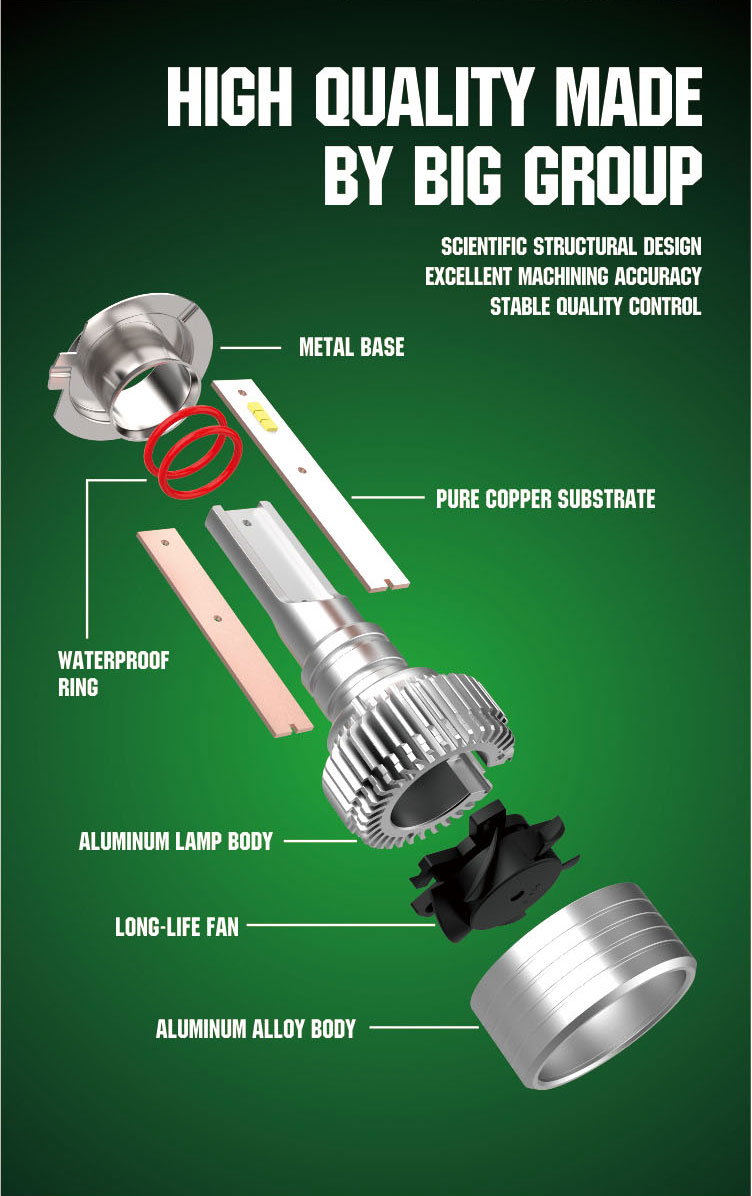 HIGH QUALITY MADE BY BIG GROUP

SCIENTIFIC STRUCTURAL DESIGN
EXCELLENT MACHINING ACCURACY
STABLE QUALITY CONTROL

METAL BASE

PURE COPPER SUBSTRATE

WATERPROOF RING

ALUMINUM LAMP BODY

LONG-LIFE FAN

ALUMINUM ALLOY BODY