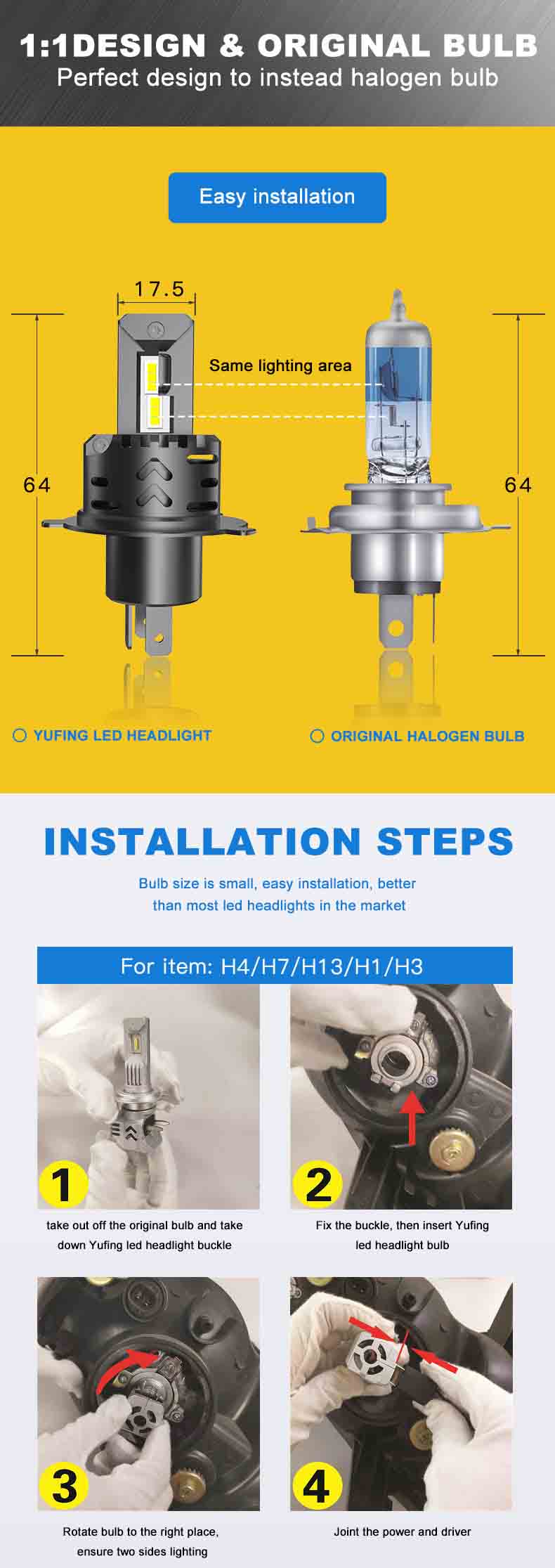 1:1DESIGN & ORIGINAL BULB
Perfect design to instead halogen bulb

Easy installation

17.5

Same lighting area

64

64

YUFING LED HEADLIGHT

ORIGINAL HALOGEN BULB

INSTALLATION STEPS

Bulb size is small, easy installation, better than most led headlights in the market

For item: H4/H7/H13/H1/H3

1

take out off the original bulb and take down Yufing led headlight buckle

2

Fix the buckle, then insert Yufing led headlight bulb

3

Rotate bulb to the right place, ensure two sides lighting

4

Joint the power and driver