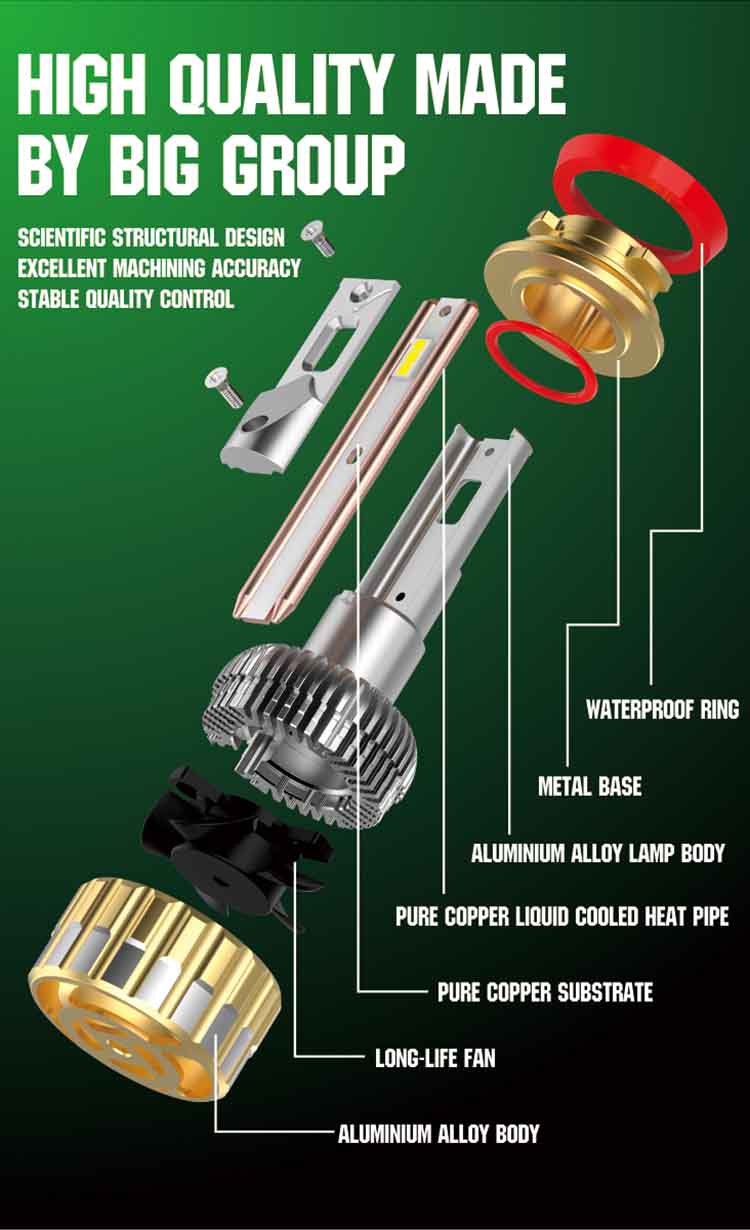 HIGH QUALITY MADE BY BIG GROUP

SCIENTIFIC STRUCTURAL DESIGN
EXCELLENT MACHINING ACCURACY
STABLE QUALITY CONTROL

WATERPROOF RING

METAL BASE

ALUMINIUM ALLOY LAMP BODY

PURE COPPER LIQUID COOLED HEAT PIPE

PURE COPPER SUBSTRATE

LONG-LIFE FAN

ALUMINIUM ALLOY BODY