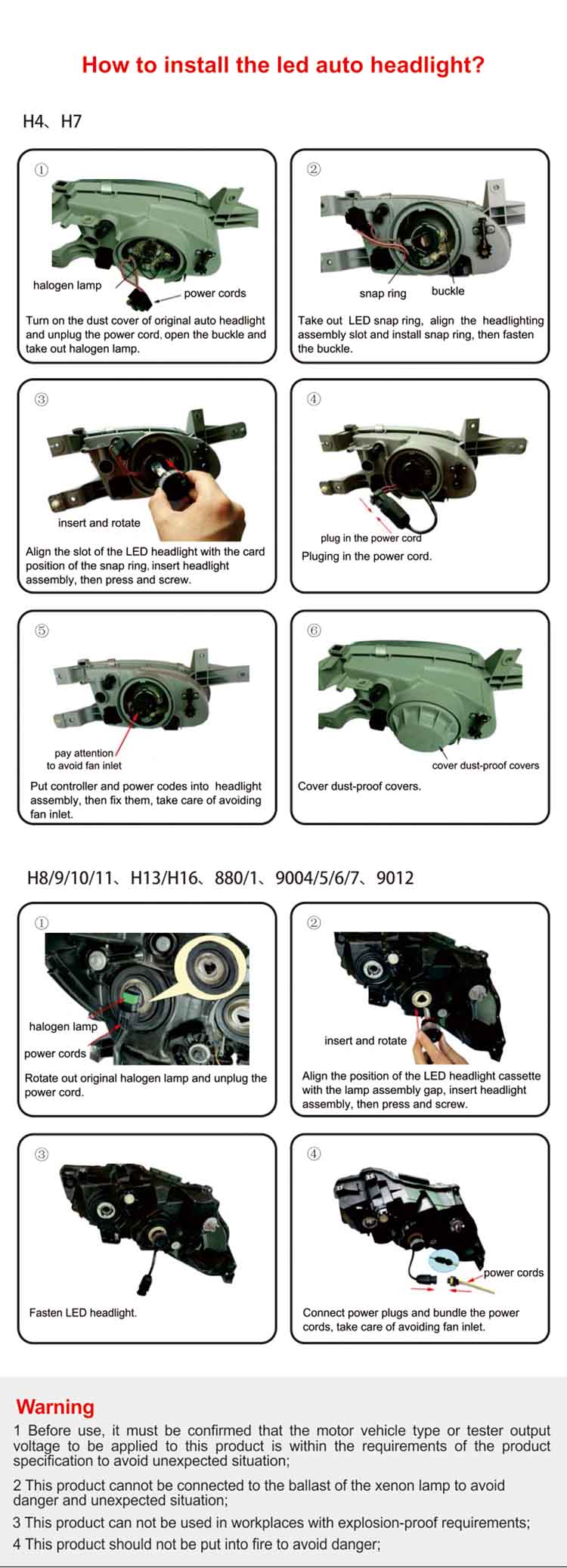 How to install the led auto headlight?

H4、H7

①

halogen lamp

power cords

Turn on the dust cover of original auto headlight and unplug the power cord, open the buckle and take out halogen lamp.

②

snap ring

buckle

Take out LED snap ring, align the headlighting assembly slot and install snap ring, then fasten the buckle.

③

insert and rotate

Align the slot of the LED headlight with the card position of the snap ring, insert headlight assembly, then press and screw.

④

plug in the power cord

Pluging in the power cord.

⑤

pay attention to avoid fan inlet

Put controller and power codes into headlight assembly, then fix them, take care of avoiding fan inlet.

⑥

cover dust-proof covers

Cover dust-proof covers.

H8/9/10/11、H13/H16、880/1、9004/5/6/7、9012

①

halogen lamp

power cords

Rotate out original halogen lamp and unplug the power cord.

②

insert and rotate

Align the position of the LED headlight cassette with the lamp assembly gap, insert headlight assembly, then press and screw.

③

Fasten LED headlight.

④

power cords

Connect power plugs and bundle the power cords, take care of avoiding fan inlet.

Warning

1 Before use, it must be confirmed that the motor vehicle type or tester output voltage to be applied to this product is within the requirements of the product specification to avoid unexpected situation;

2 This product cannot be connected to the ballast of the xenon lamp to avoid danger and unexpected situation;

3 This product can not be used in workplaces with explosion-proof requirements;

4 This product should not be put into fire to avoid danger;