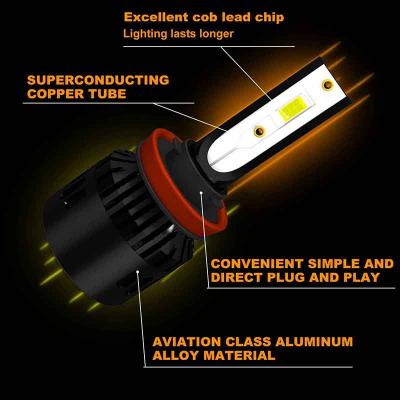 Excellent cob lead chip
Lighting lasts longer

SUPERCONDUCTING COPPER TUBE

CONVENIENT SIMPLE AND DIRECT PLUG AND PLAY

AVIATION CLASS ALUMINUM ALLOY MATERIAL